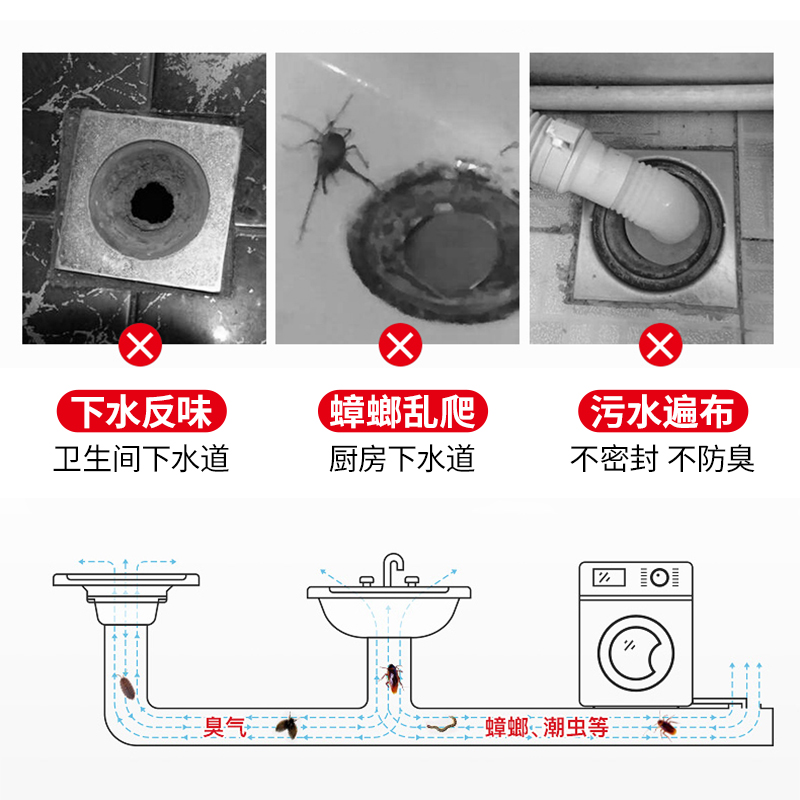 下水反味
卫生间下水道

蟑螂乱爬
厨房下水道

污水遍布
不密封 不防臭

臭气
蟑螂、潮虫等