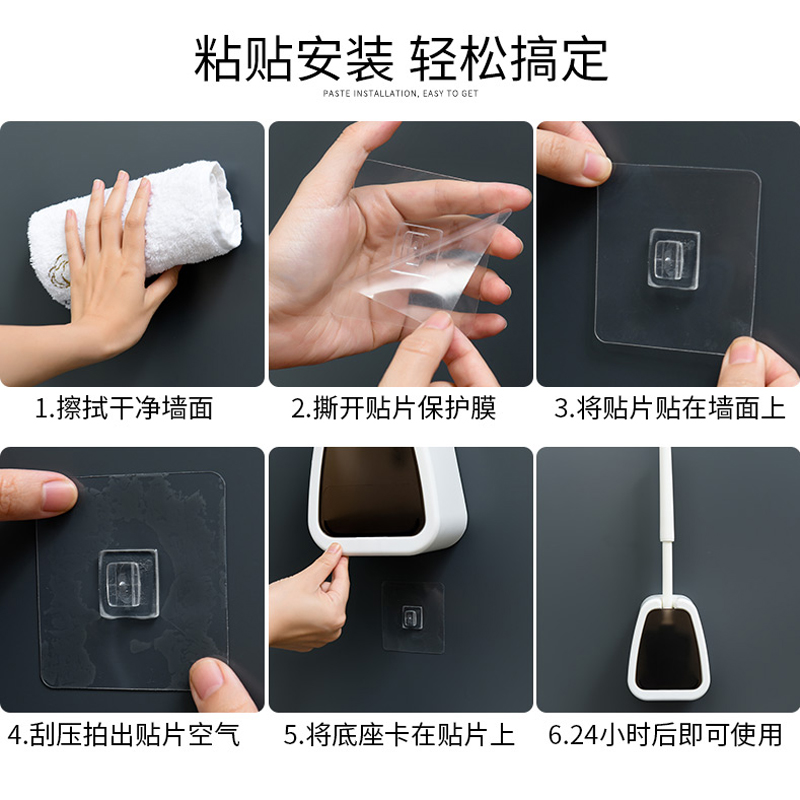 粘贴安装 轻松搞定

PASTE INSTALLATION, EASY TO GET

1.擦拭干净墙面

2.撕开贴片保护膜

3.将贴片贴在墙面上

4.刮压拍出贴片空气

5.将底座卡在贴片上

6.24小时后即可使用