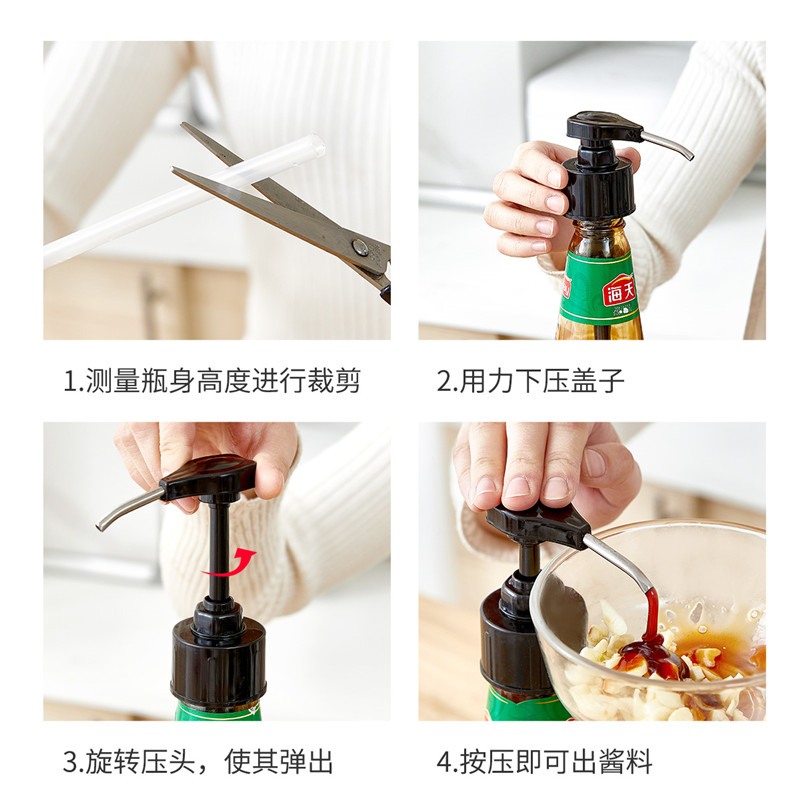 海天

1.测量瓶身高度进行裁剪

2.用力下压盖子

3.旋转压头，使其弹出

4.按压即可出酱料