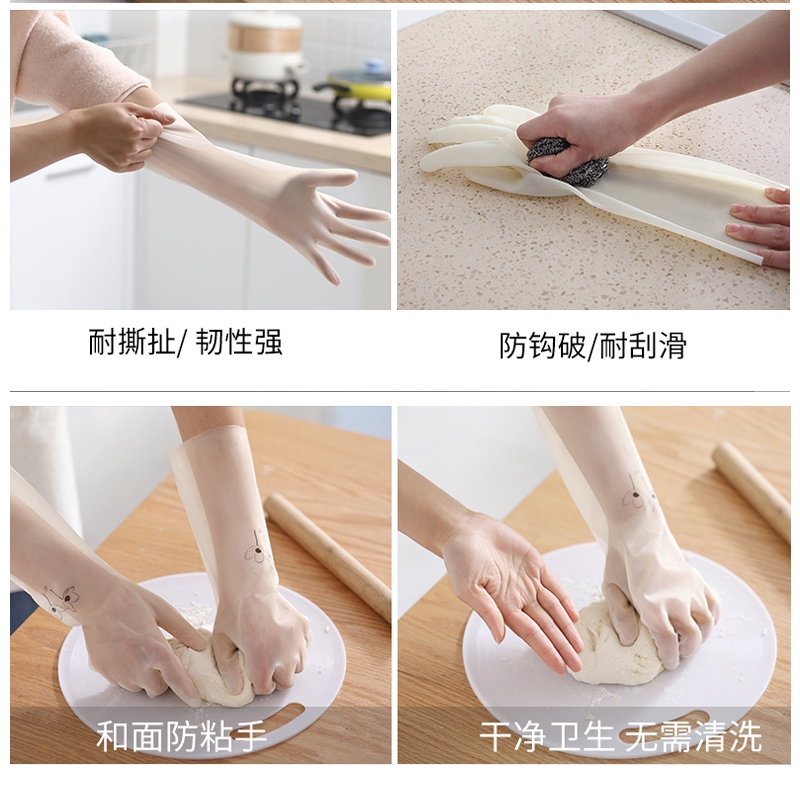 耐撕扯/ 韧性强

防钩破/耐刮滑

和面防粘手

干净卫生 无需清洗